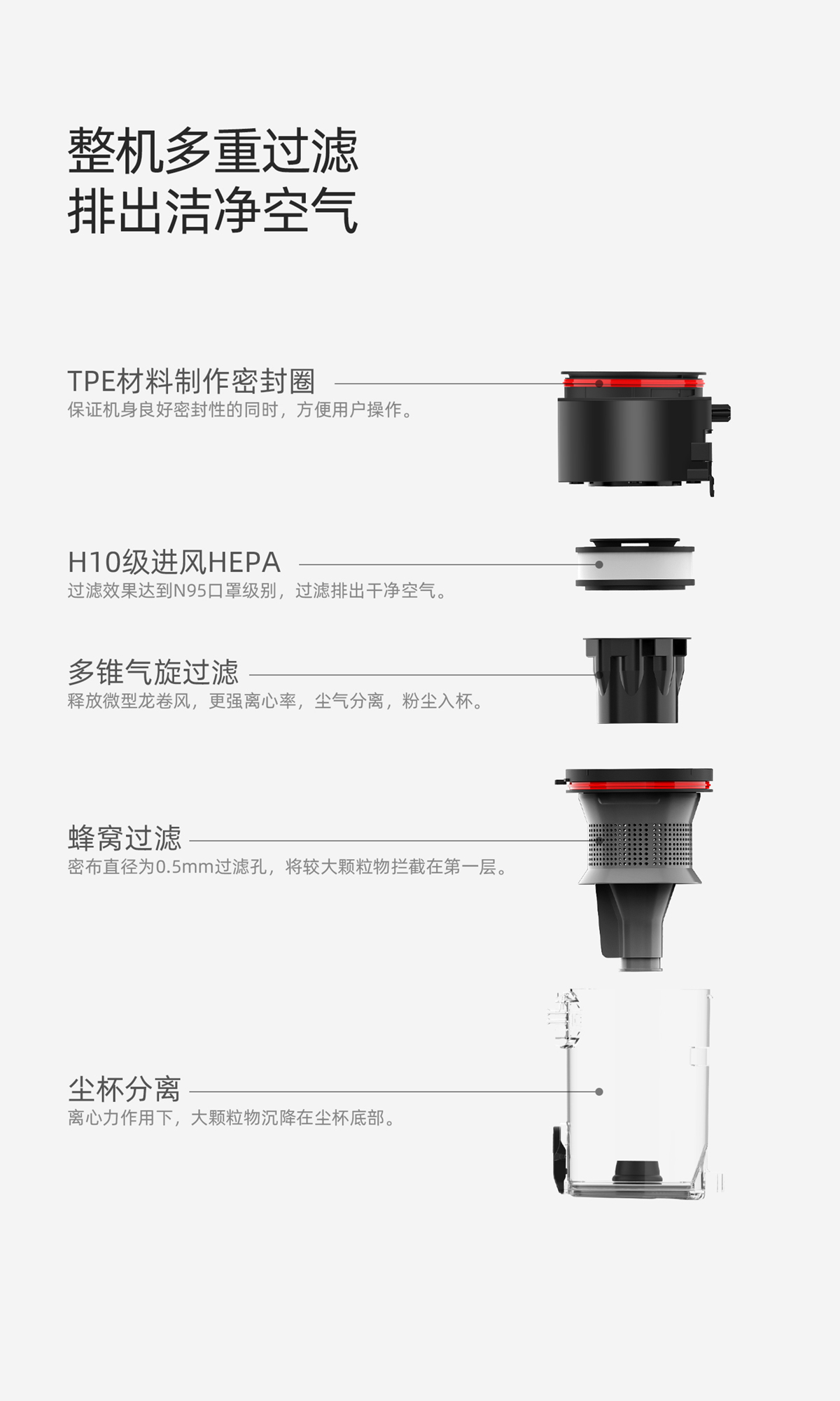 整机多重过滤
排出洁净空气

TPE材料制作密封圈
保证机身良好密封性的同时，方便用户操作。

H10级进风HEPA
过滤效果达到N95口罩级别，过滤排出干净空气。

多锥气旋过滤
释放微型龙卷风，更强离心率，尘气分离，粉尘入杯。

蜂窝过滤
密布直径为0.5mm过滤孔，将较大颗粒物拦截在第一层。

尘杯分离
离心力作用下，大颗粒物沉降在尘杯底部。